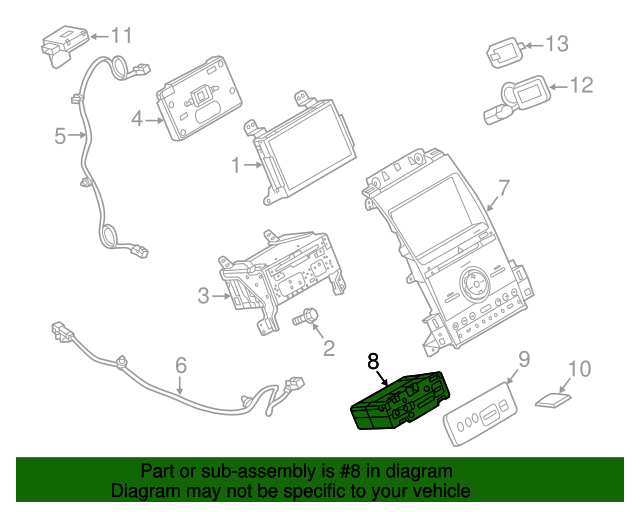 11
13
12
4
5
1
7
3
2
6
8
9
10

Part or sub-assembly is #8 in diagram
Diagram may not be specific to your vehicle