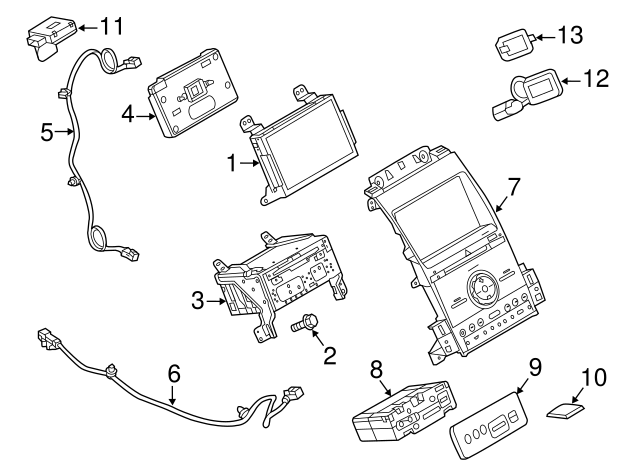 11
13
12
4
5
1
7
3
2
6
8
9
10