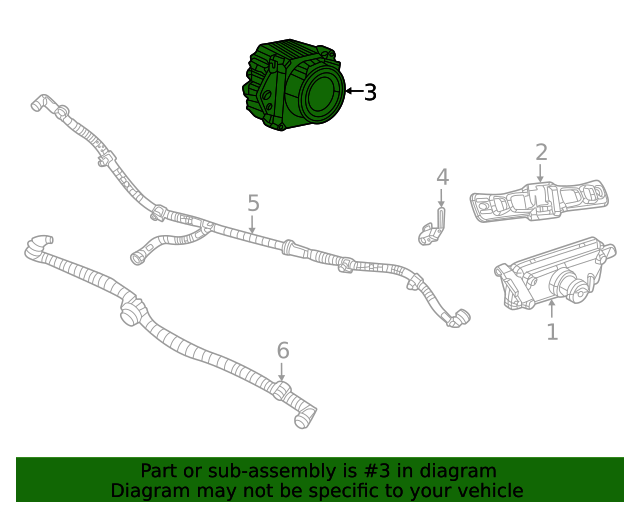 3

2

4

5

1

6

Part or sub-assembly is #3 in diagram
Diagram may not be specific to your vehicle