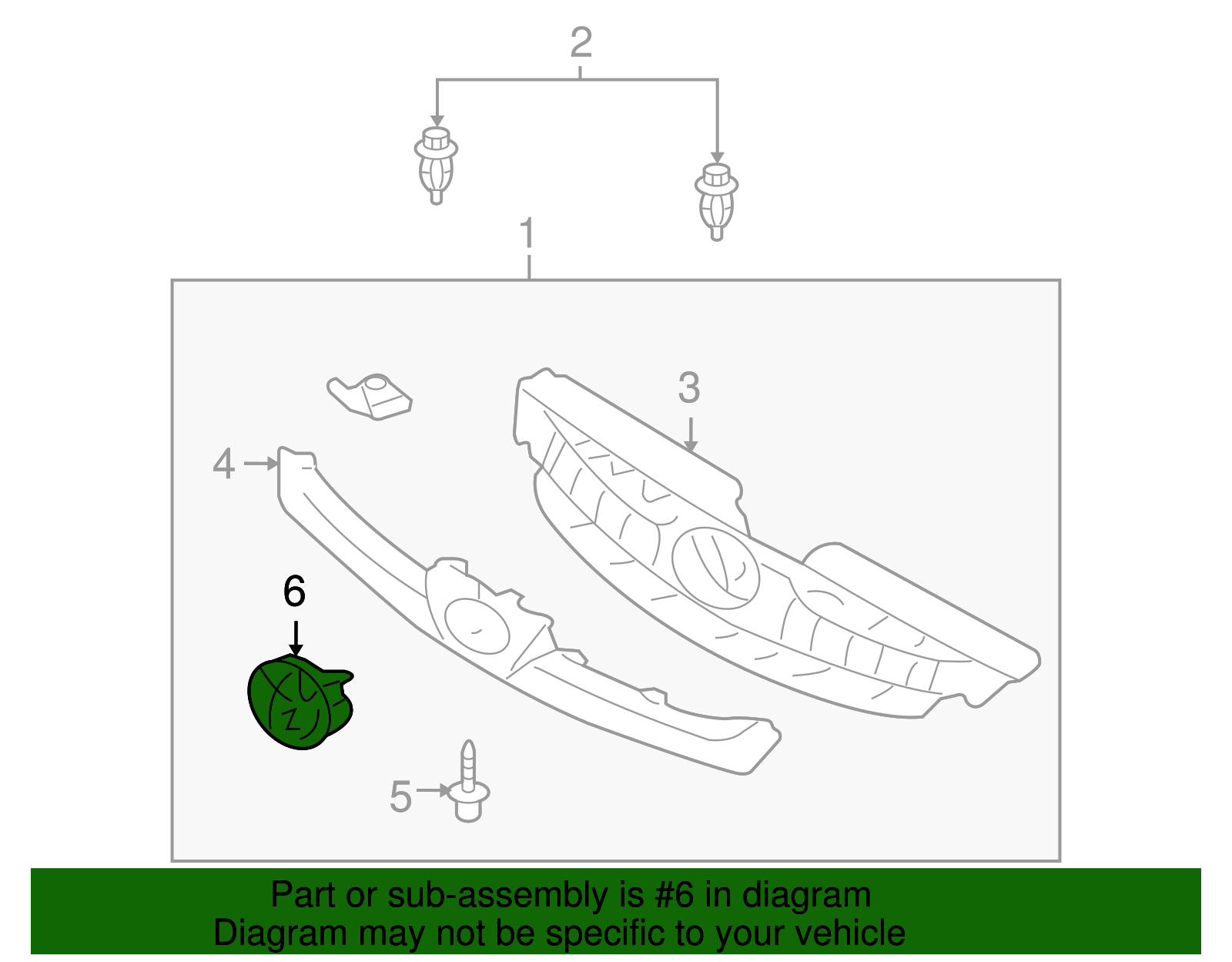 2

1

3

4

6

5

Part or sub-assembly is #6 in diagram
Diagram may not be specific to your vehicle