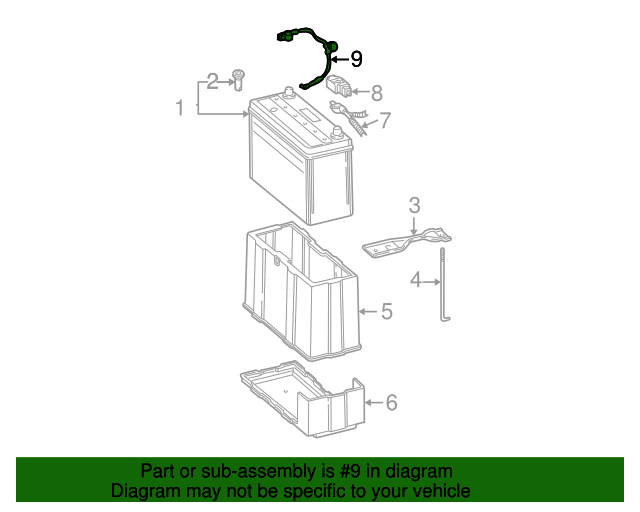 9
2
8
1
7
3
4
5
6
Part or sub-assembly is #9 in diagram
Diagram may not be specific to your vehicle