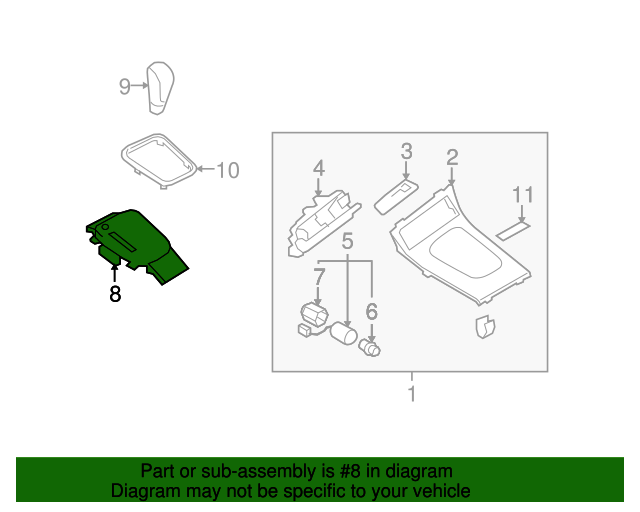 9
10
8
4
3
2
11
5
7
6
1

Part or sub-assembly is #8 in diagram
Diagram may not be specific to your vehicle