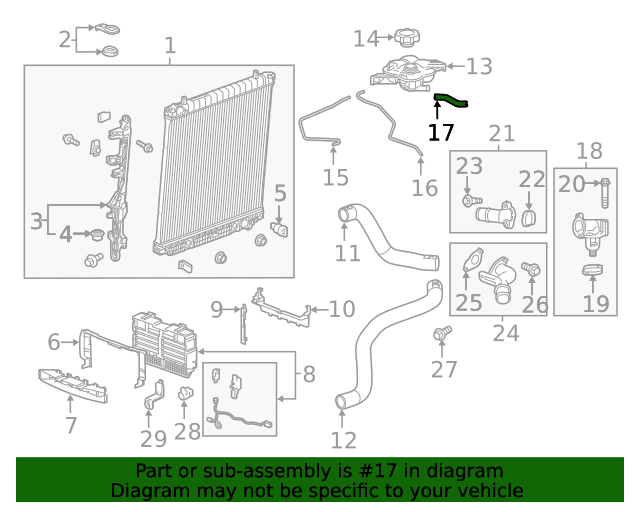 2
1
14
13
17
21
18
15
16
23
22
20
5
3
4
11
25
26
19
24
9
10
6
27
8
7
29
28
12
Part or sub-assembly is #17 in diagram
Diagram may not be specific to your vehicle