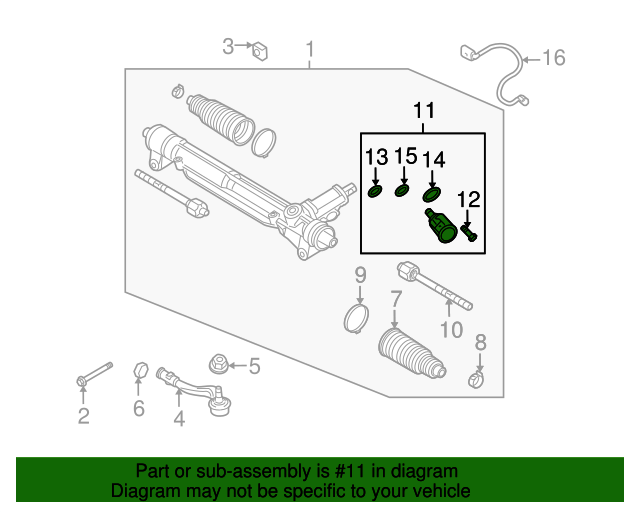 3
1
16
11
13
15
14
12
9
7
10
8
5
2
6
4

Part or sub-assembly is #11 in diagram
Diagram may not be specific to your vehicle