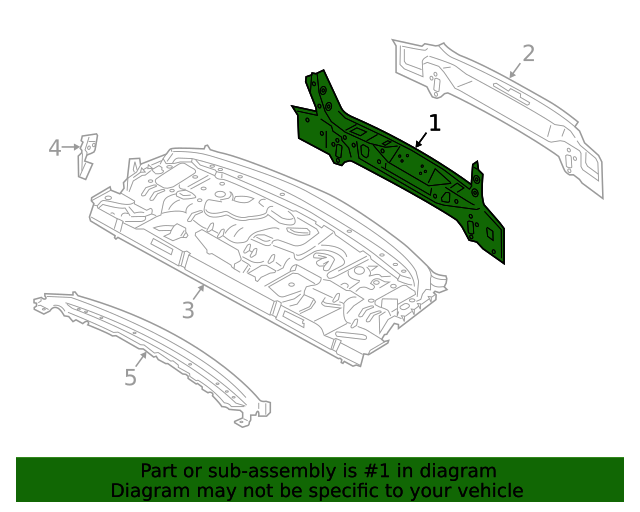 2
1
4
3
5
Part or sub-assembly is #1 in diagram
Diagram may not be specific to your vehicle