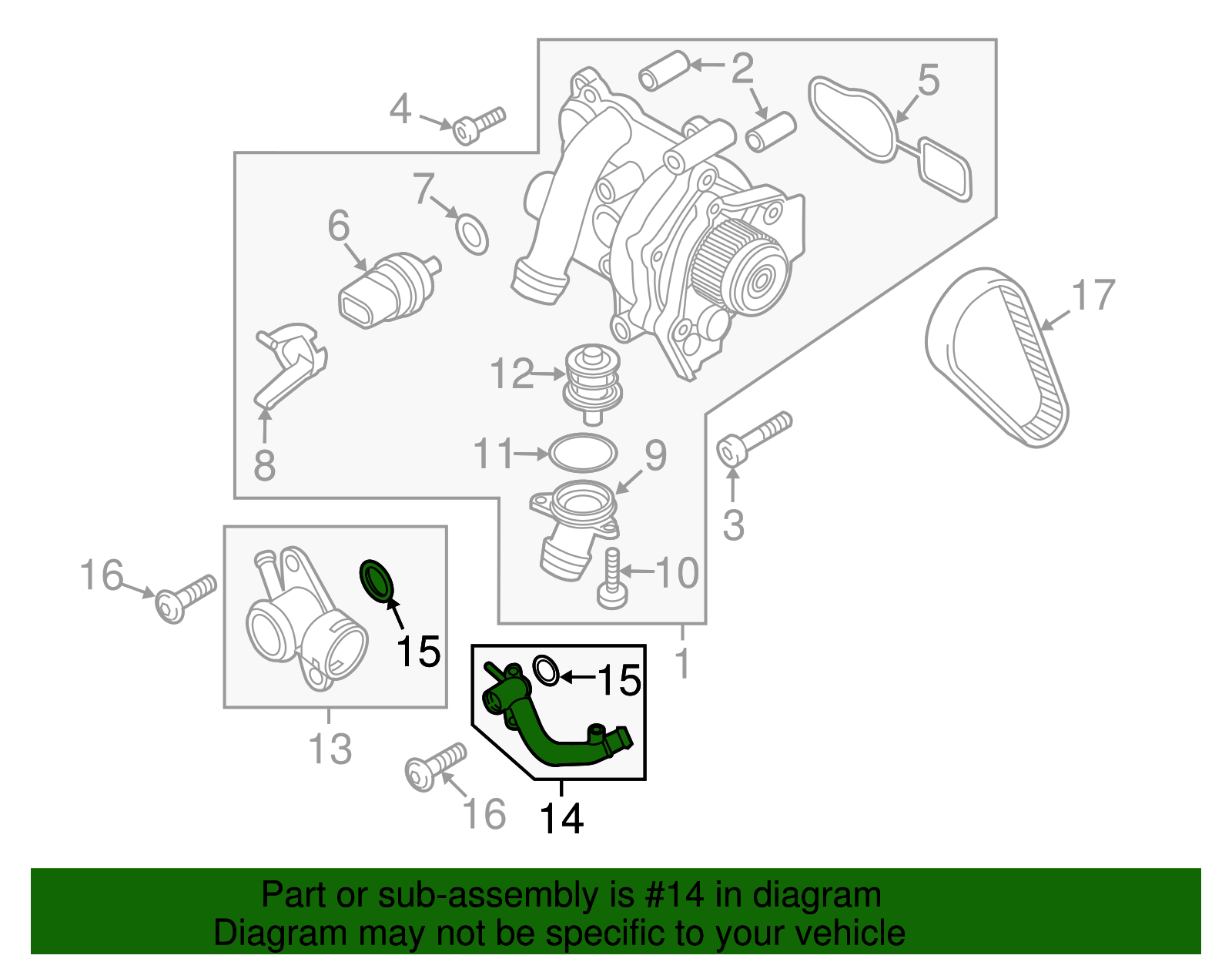 2
5
4
7
6
17
12
8
11
9
3
16
10
15
15
1
13
16
14

Part or sub-assembly is #14 in diagram
Diagram may not be specific to your vehicle