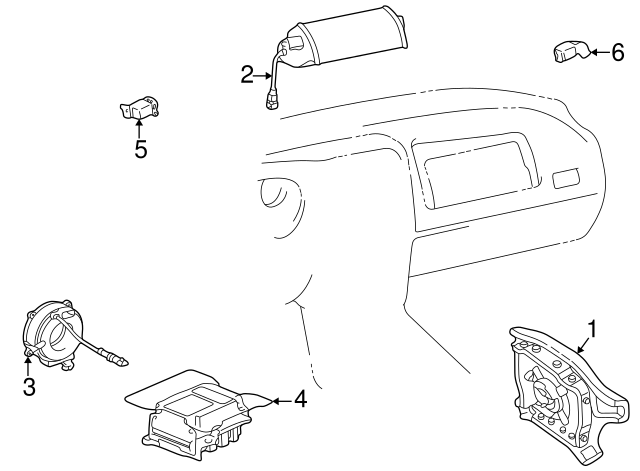 2
6
5
1
3
4