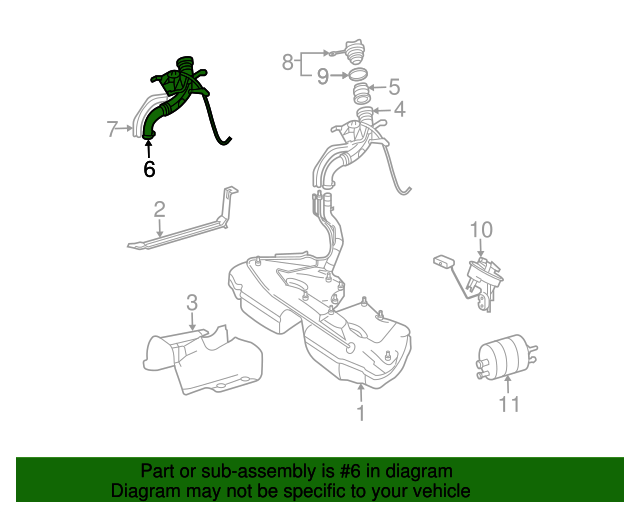 8
9
5
4
7
6
2
10
3
1
11

Part or sub-assembly is #6 in diagram
Diagram may not be specific to your vehicle