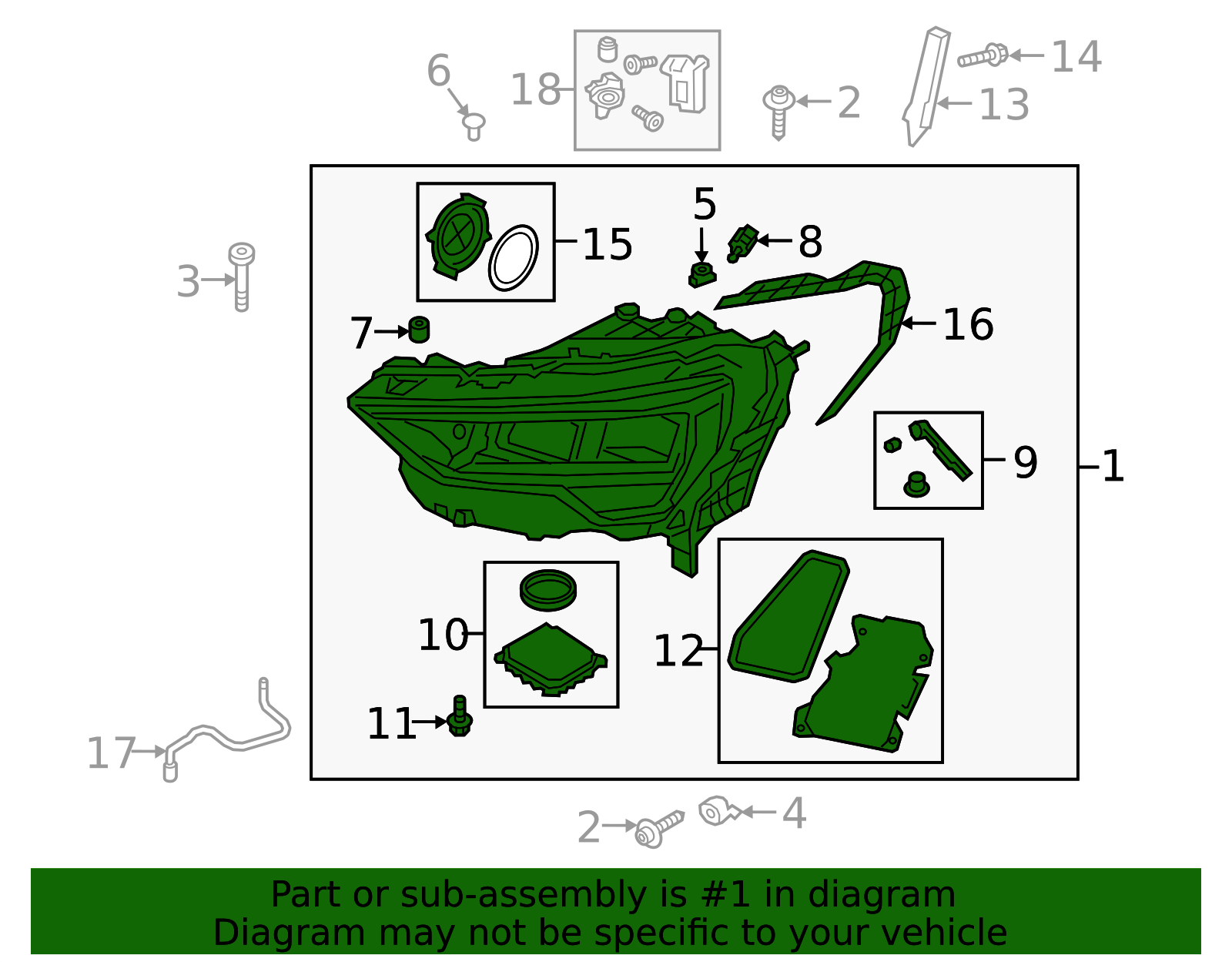 6
18
2
14
13
3
15
5
8
7
16
9
1
10
12
11
17
2
4

Part or sub-assembly is #1 in diagram
Diagram may not be specific to your vehicle