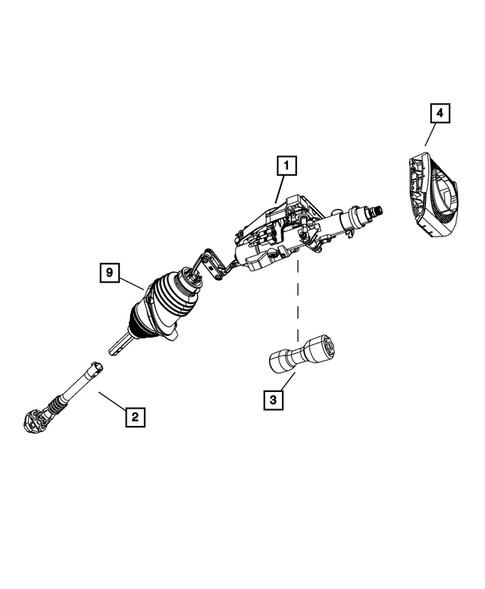 4

1

9

3

2