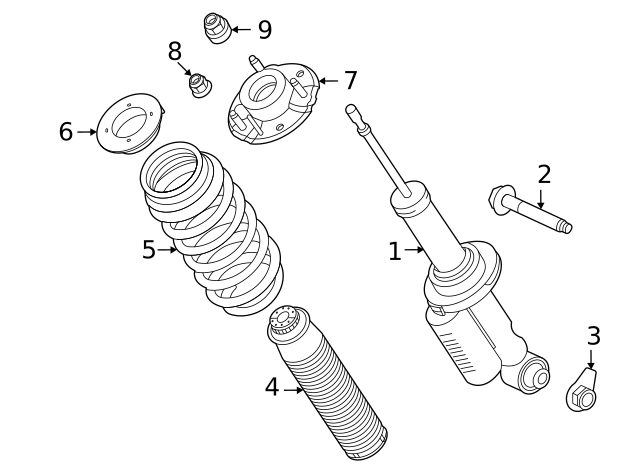 9
8
7
6
2
5
1
3
4