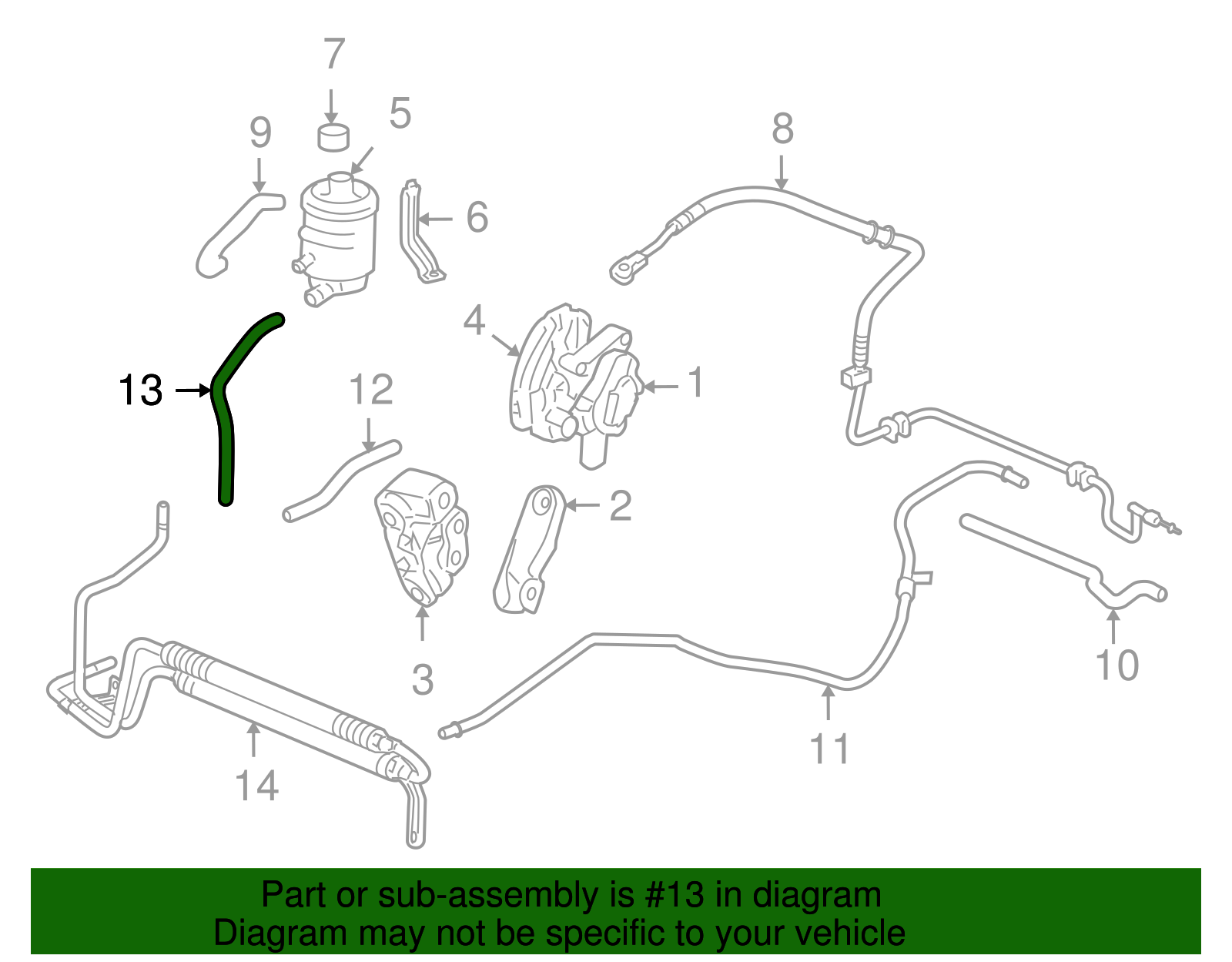 7
5
9
8
6
4
1
13
12
2
3
10
11
14

Part or sub-assembly is #13 in diagram
Diagram may not be specific to your vehicle