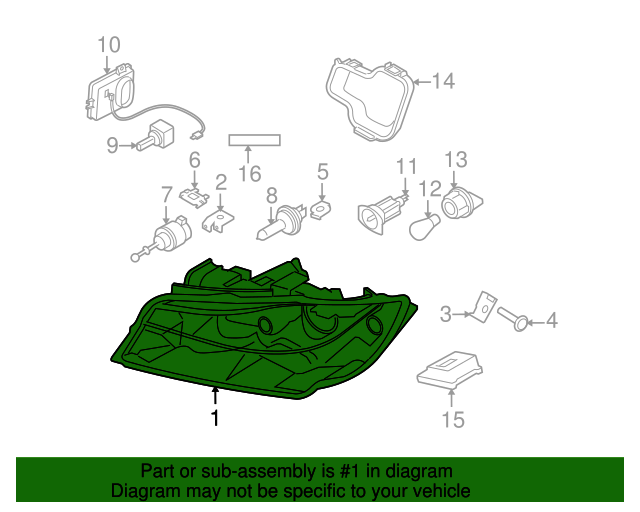 10
14
9
16
6
2
5
11
13
7
8
12
3
4
1
15

Part or sub-assembly is #1 in diagram
Diagram may not be specific to your vehicle