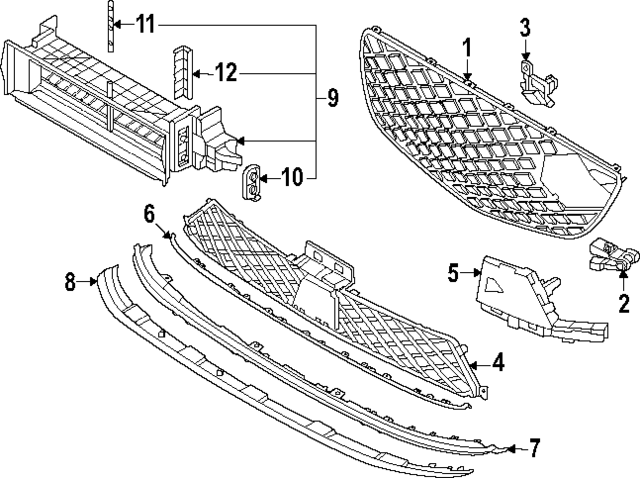 11
12
9
10
1
3
6
8
5
2
4
7