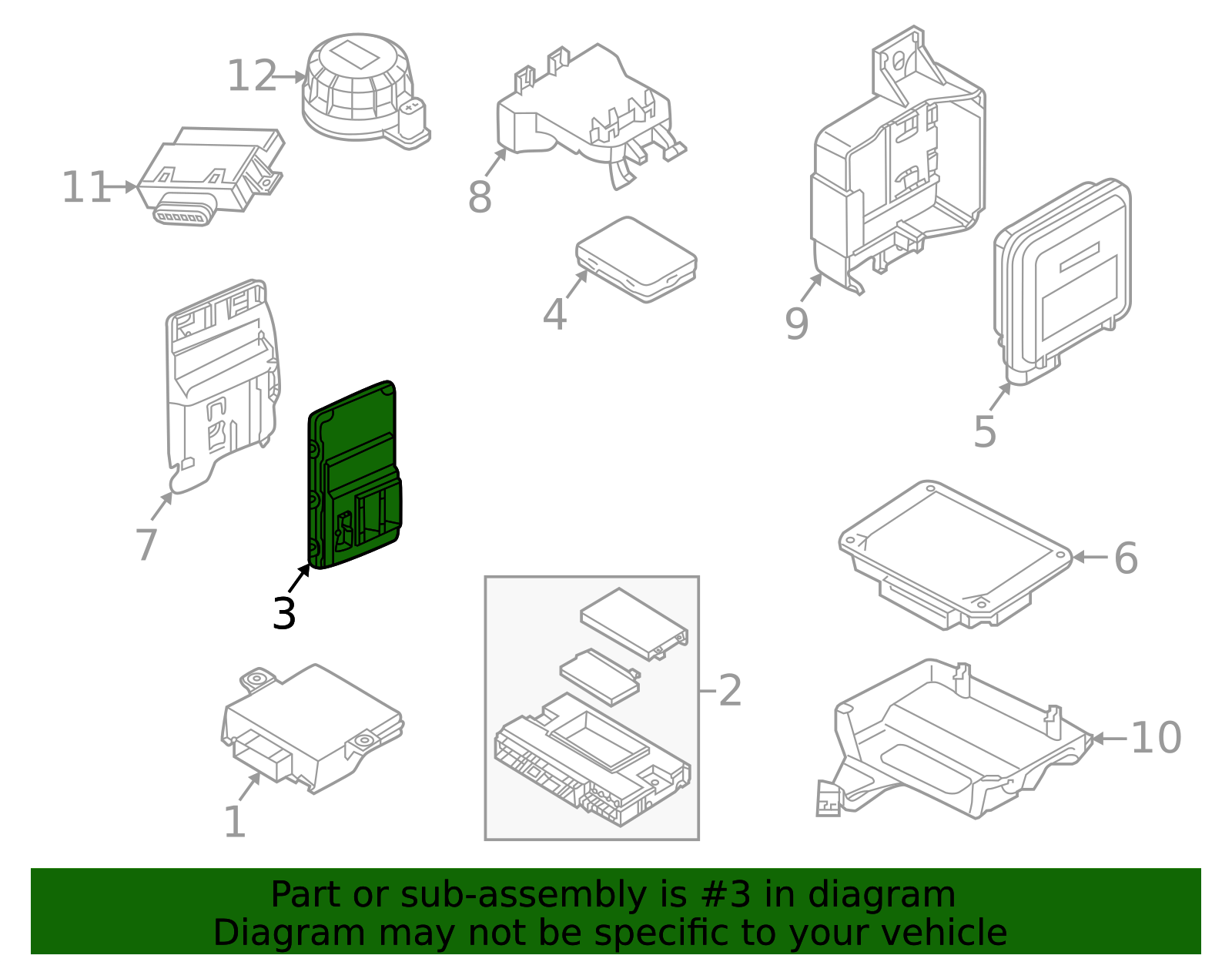 12
11
8
4
9
5
7
3
6
2
10
1

Part or sub-assembly is #3 in diagram
Diagram may not be specific to your vehicle