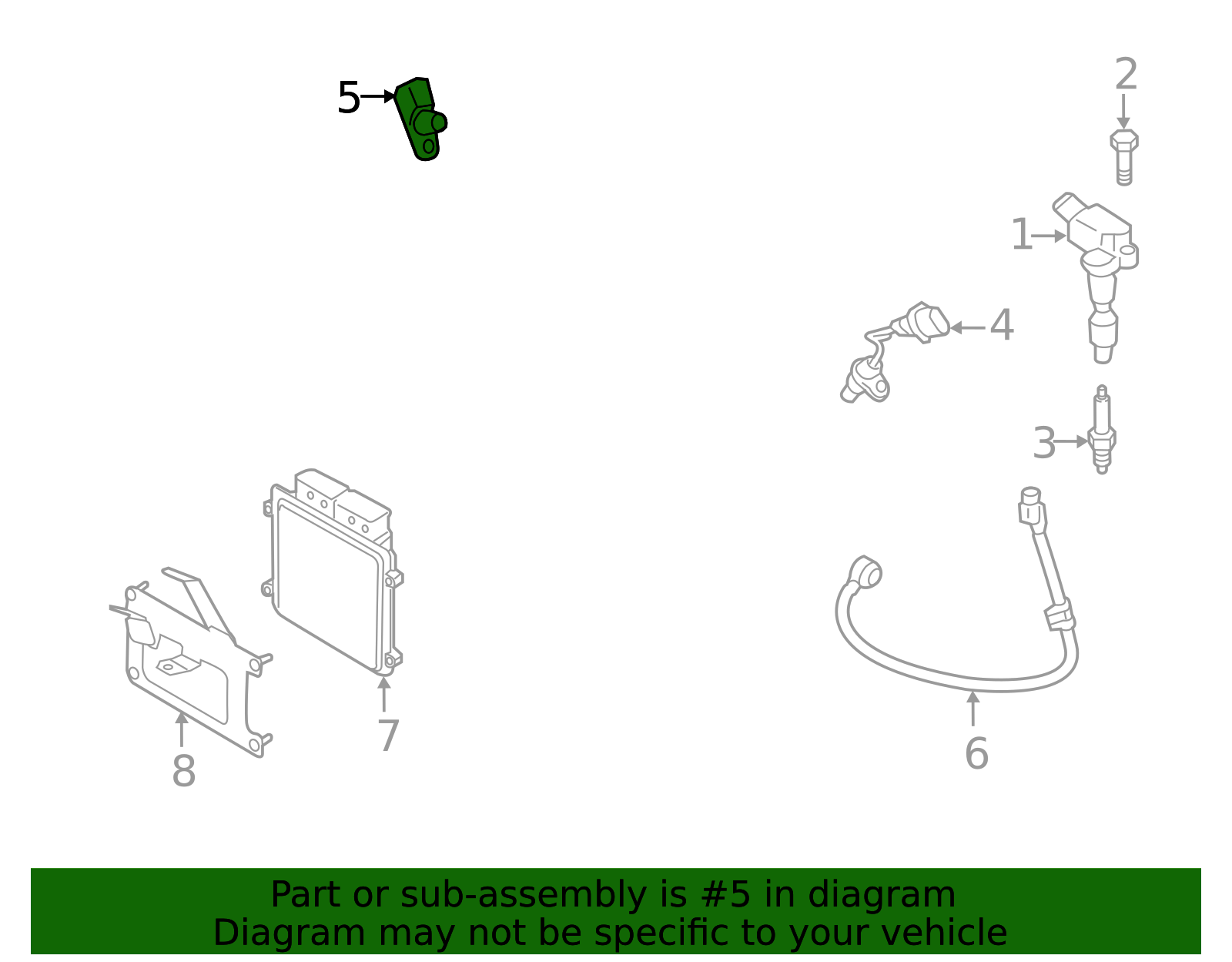 5
2
1
4
3
7
8
6

Part or sub-assembly is #5 in diagram
Diagram may not be specific to your vehicle