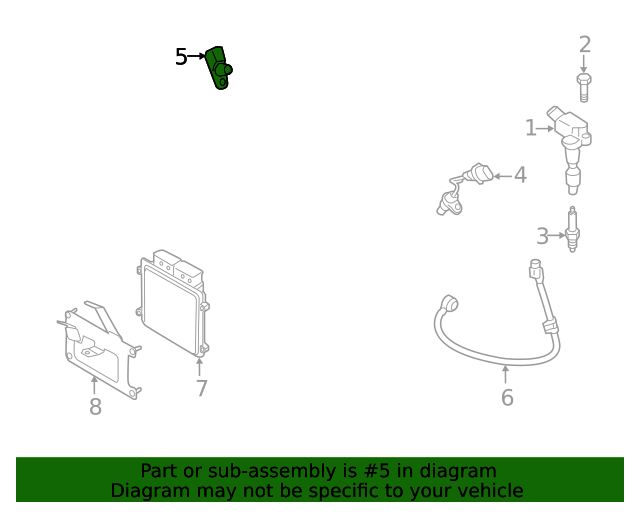 5
2
1
4
3
7
8
6

Part or sub-assembly is #5 in diagram
Diagram may not be specific to your vehicle