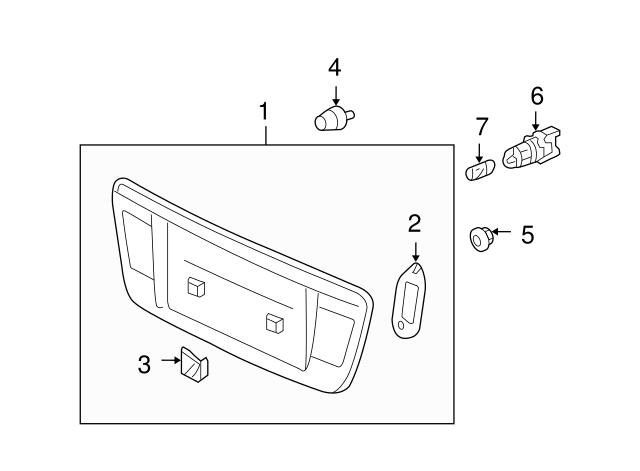 4
1
6
7
2
5
3