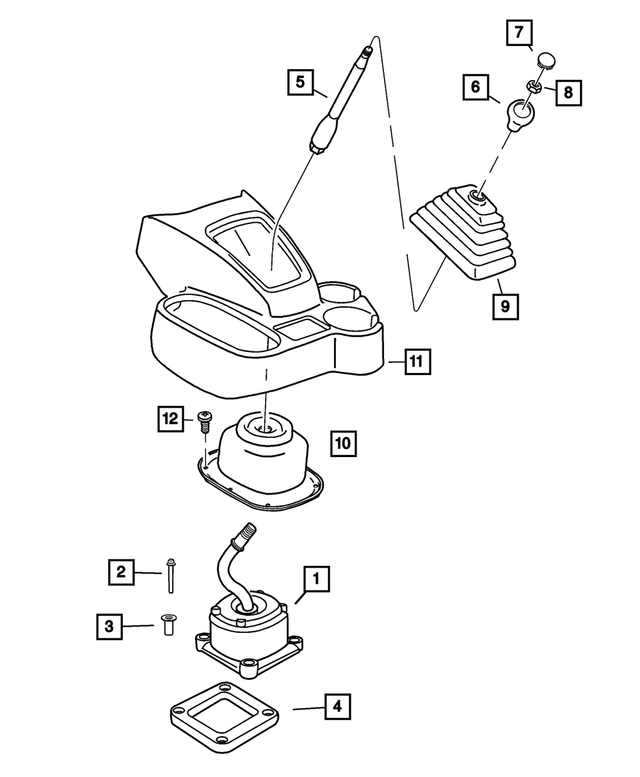 7
5
6
8
9
11
12
10
2
1
3
4