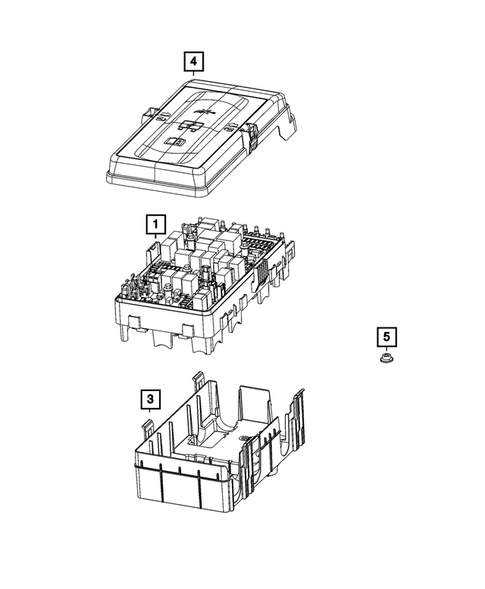 4

1

5

3