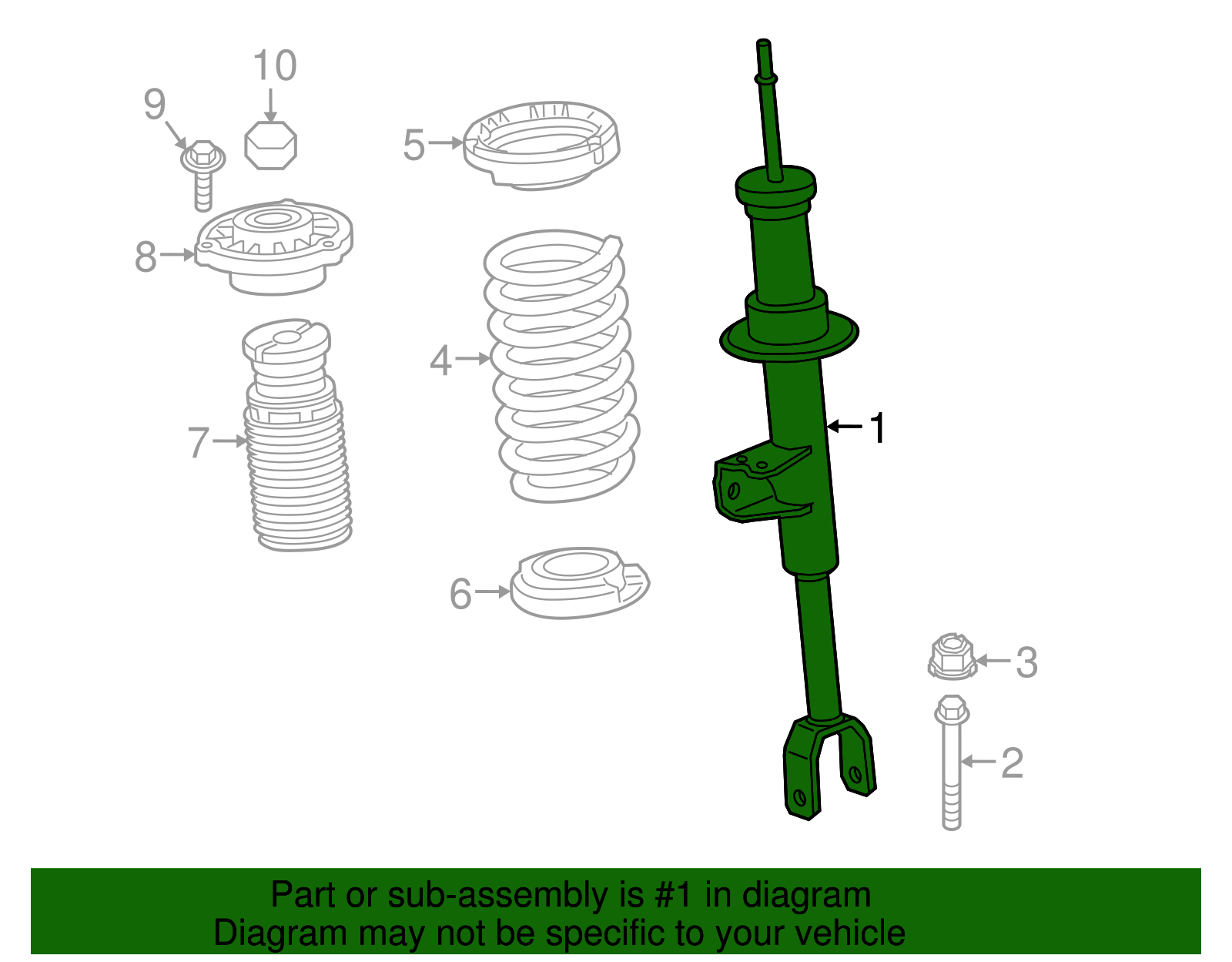 10
9
5
8
4
7
1
6
3
2

Part or sub-assembly is #1 in diagram
Diagram may not be specific to your vehicle