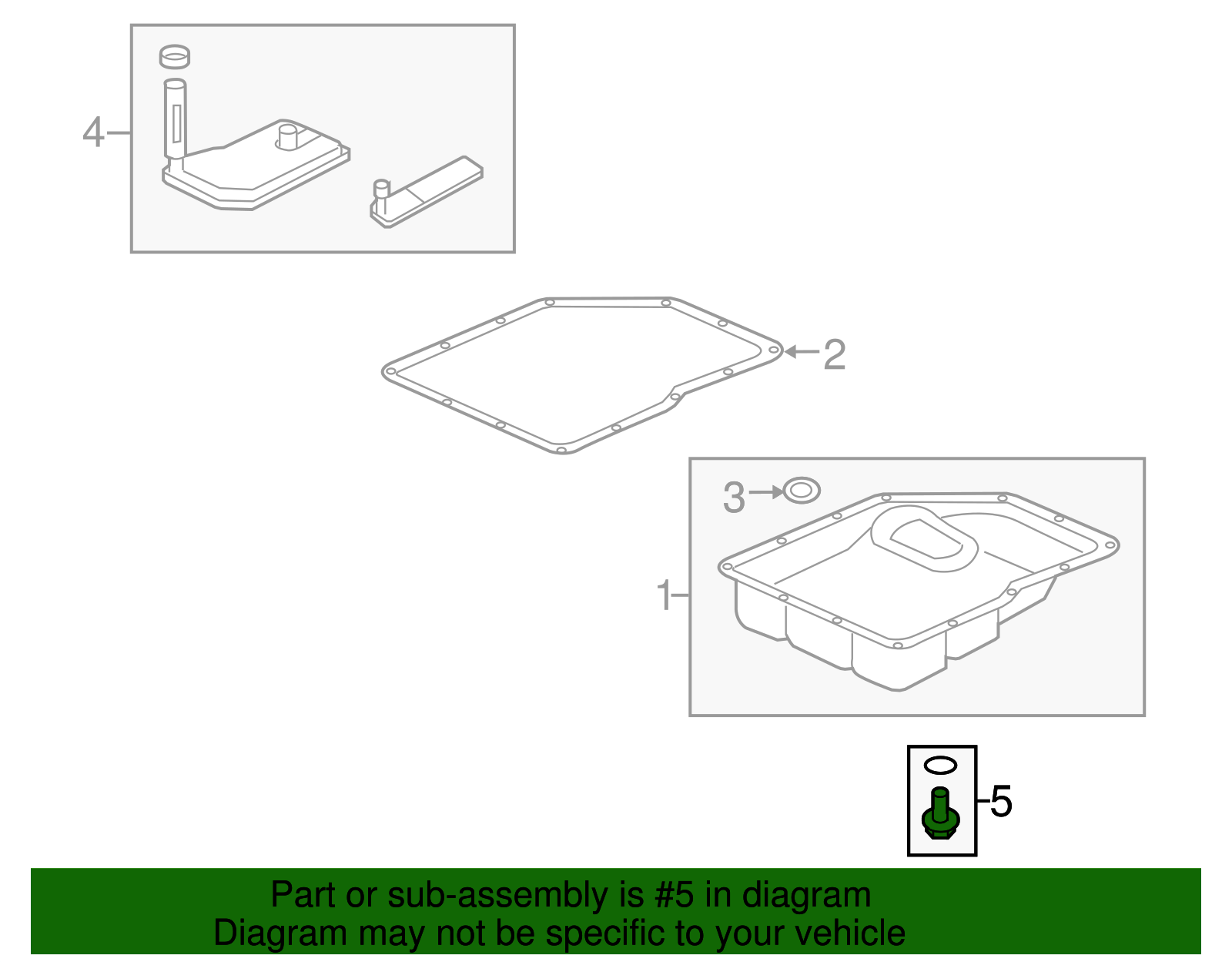 4

2

3

1

5

Part or sub-assembly is #5 in diagram
Diagram may not be specific to your vehicle