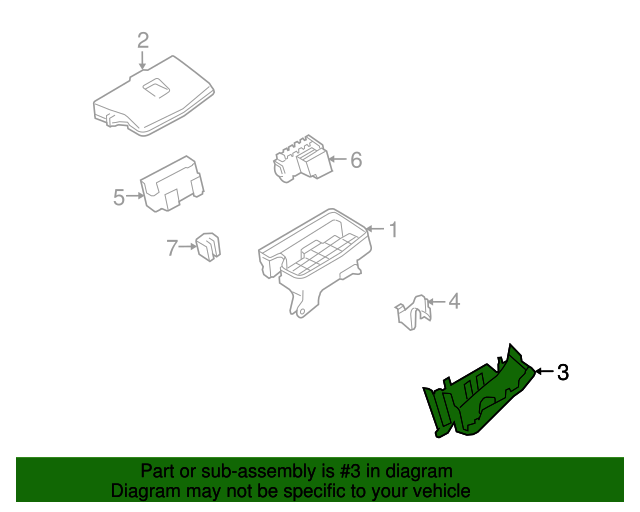 2
6
5
1
7
4
3

Part or sub-assembly is #3 in diagram
Diagram may not be specific to your vehicle