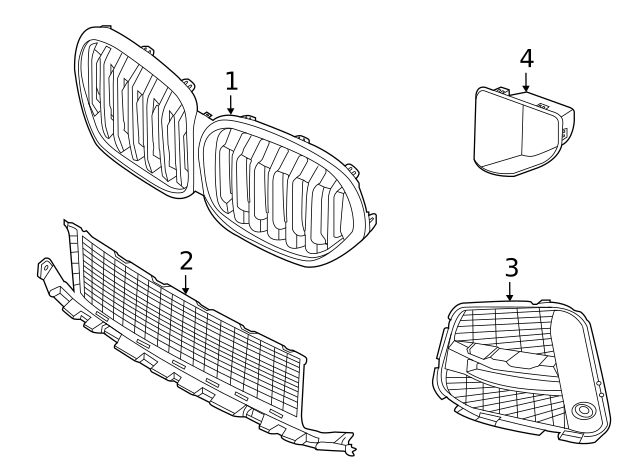 1

4

2

3