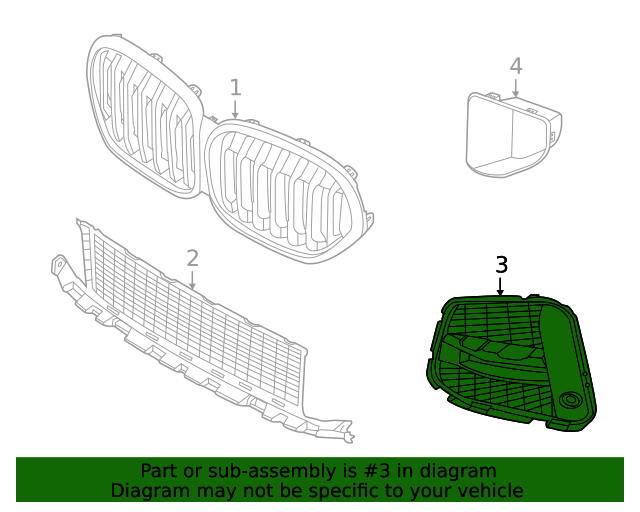 1
4
2
3
Part or sub-assembly is #3 in diagram
Diagram may not be specific to your vehicle