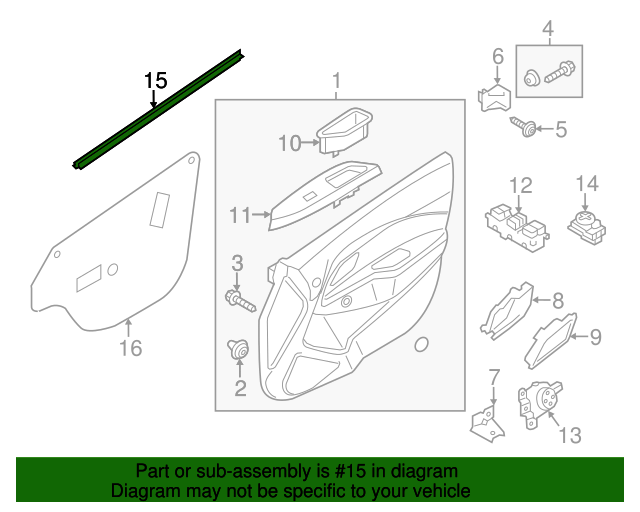 15
1
4
6
5
10
11
12
14
3
8
9
16
2
7
13

Part or sub-assembly is #15 in diagram
Diagram may not be specific to your vehicle