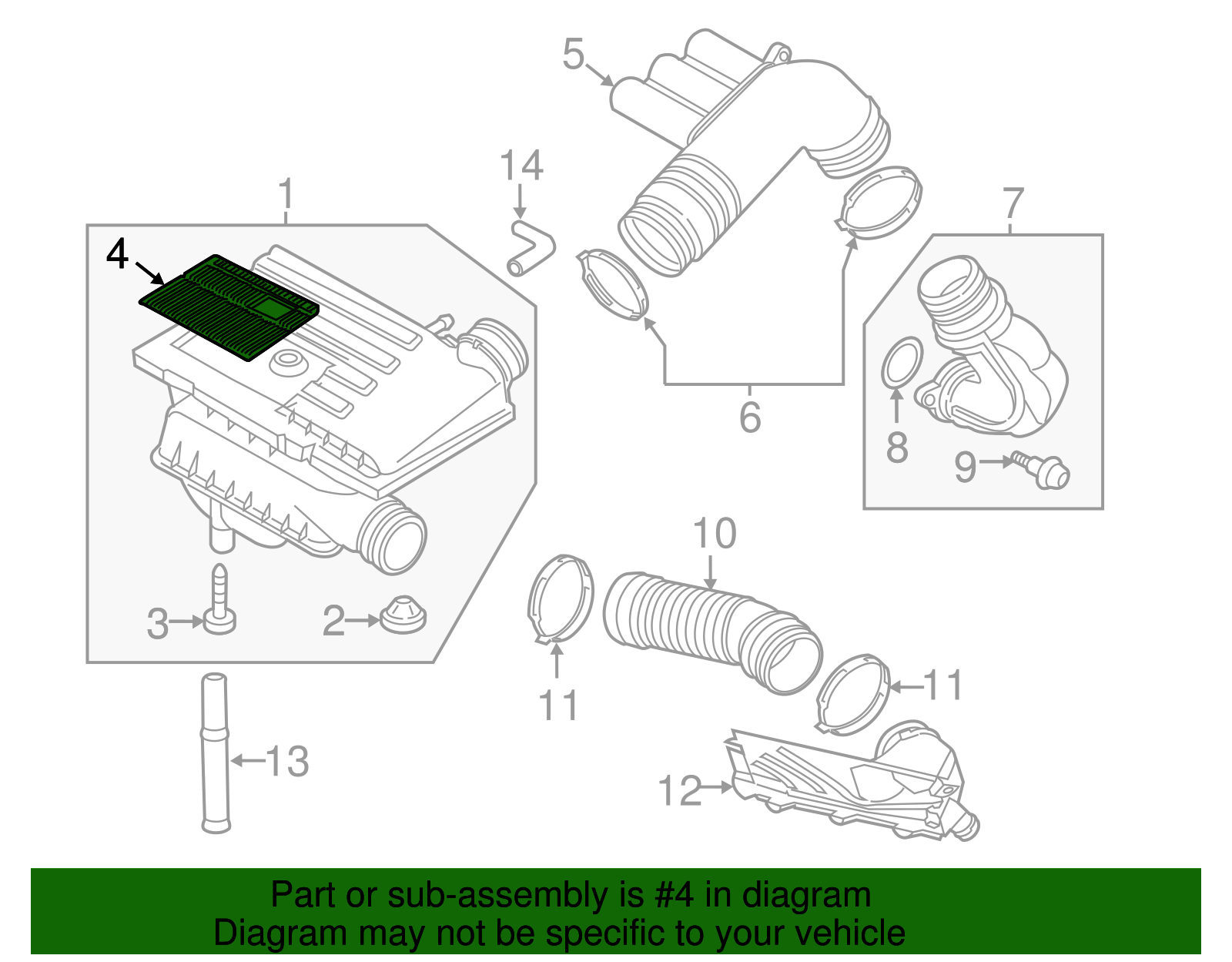 5
14
1
7
4
6
8
9
10
3
2
11
11
13
12

Part or sub-assembly is #4 in diagram
Diagram may not be specific to your vehicle