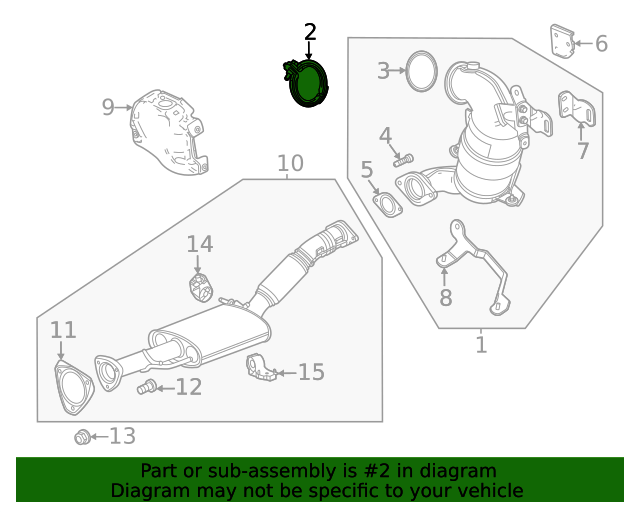 2
6
3
9
4
7
10
5
14
8
11
1
15
12
13

Part or sub-assembly is #2 in diagram
Diagram may not be specific to your vehicle