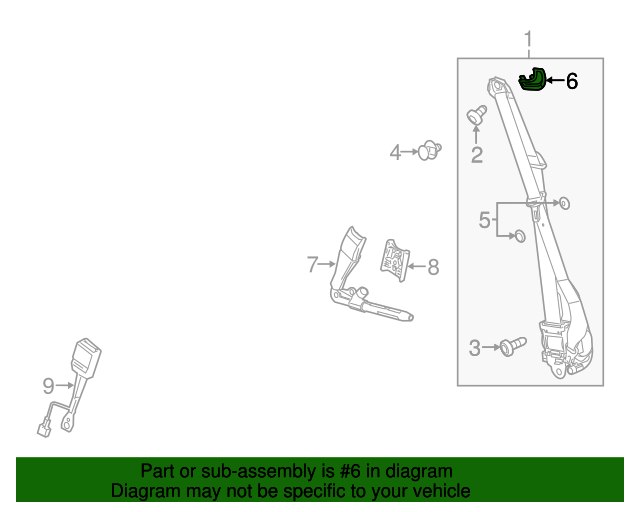 1
6
2
4
5
7
8
3
9

Part or sub-assembly is #6 in diagram
Diagram may not be specific to your vehicle