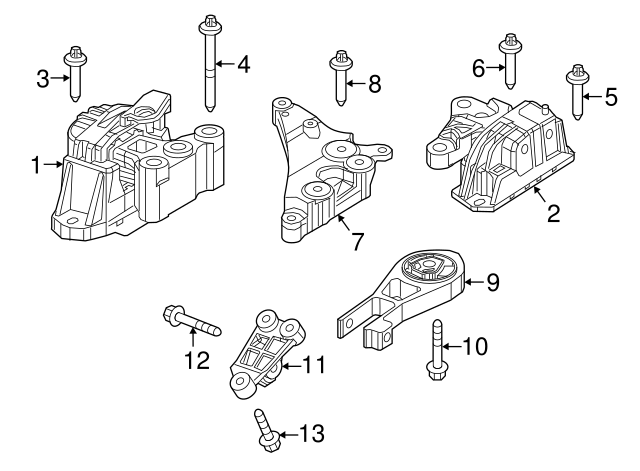 3
4
8
6
5
1
7
2
9
12
11
10
13