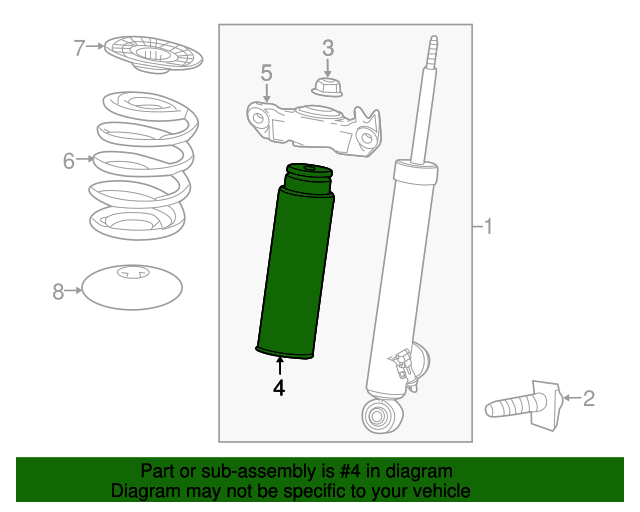 7
3
5
6
1
8
4
2
Part or sub-assembly is #4 in diagram
Diagram may not be specific to your vehicle