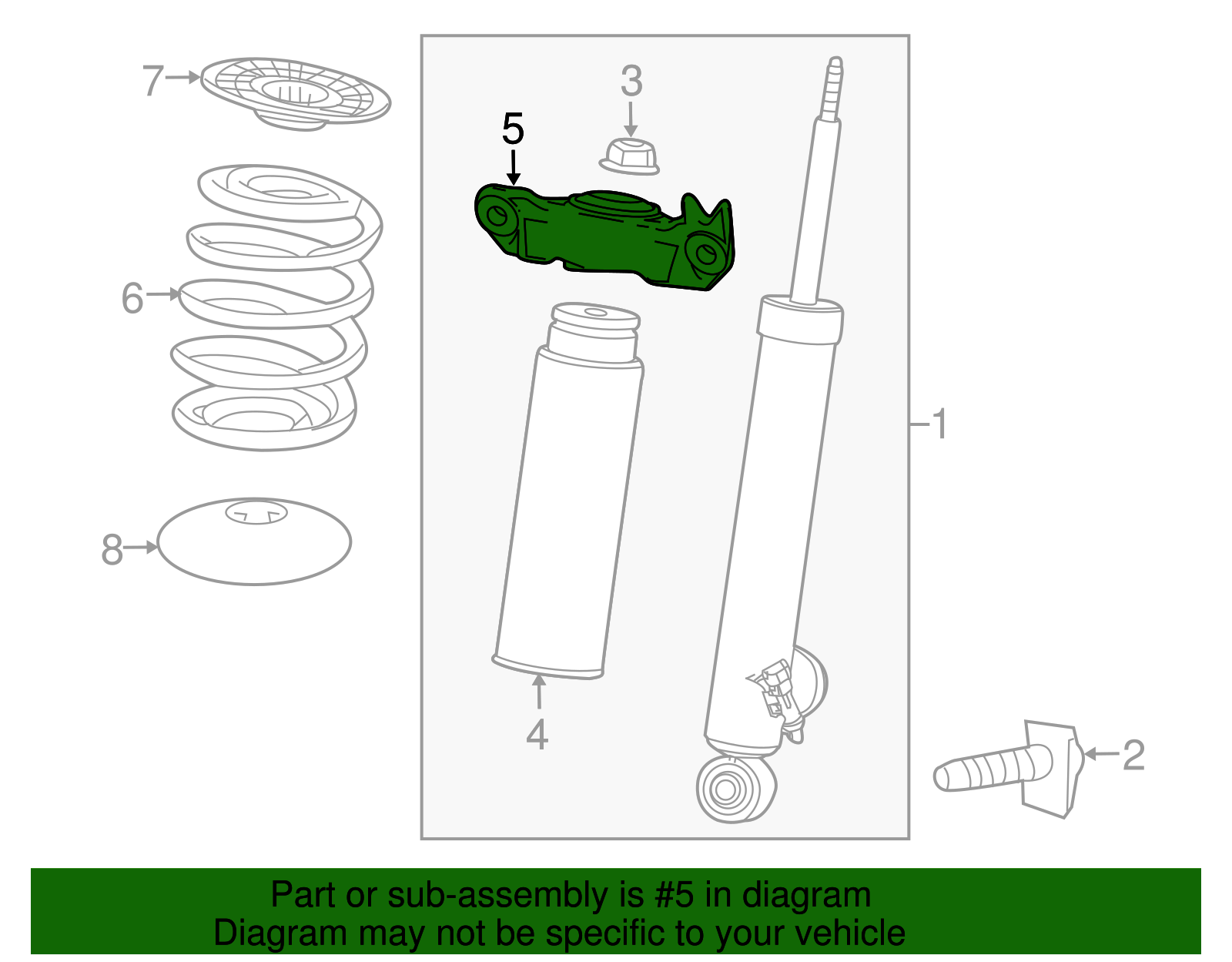 7
3
5
6
1
8
4
2

Part or sub-assembly is #5 in diagram
Diagram may not be specific to your vehicle