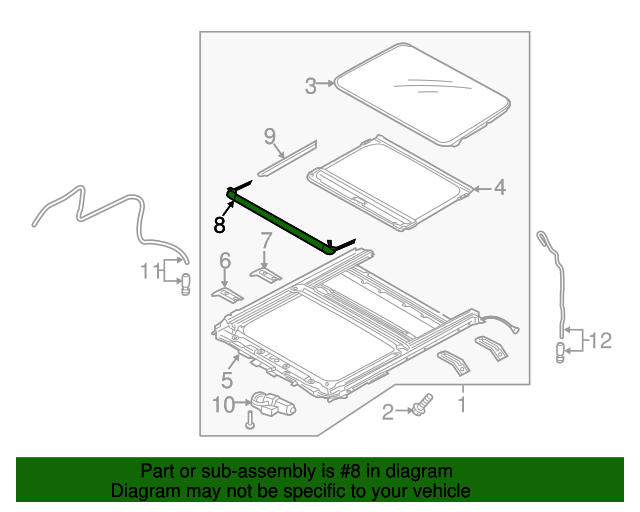 3
9
4
8
7
6
11
12
5
10
2
1

Part or sub-assembly is #8 in diagram
Diagram may not be specific to your vehicle