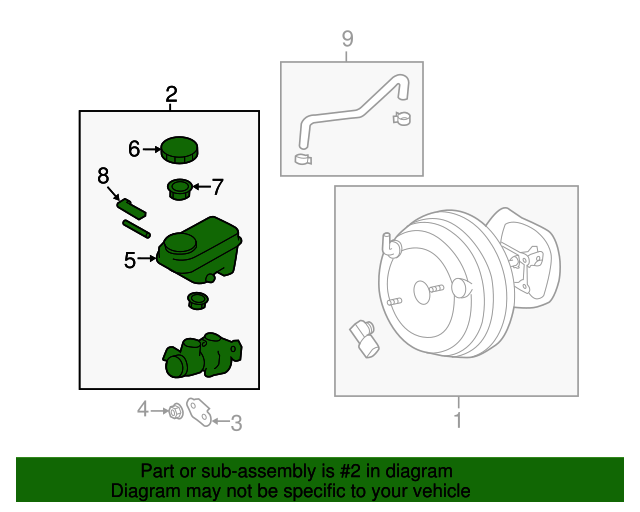 9

2

6

8

7

5

4

3

1

Part or sub-assembly is #2 in diagram
Diagram may not be specific to your vehicle