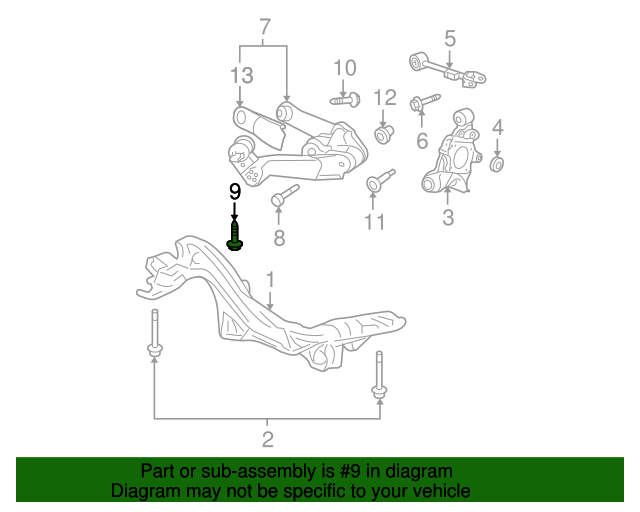 7
5
13
10
12
6
4
9
8
11
3
1
2

Part or sub-assembly is #9 in diagram
Diagram may not be specific to your vehicle