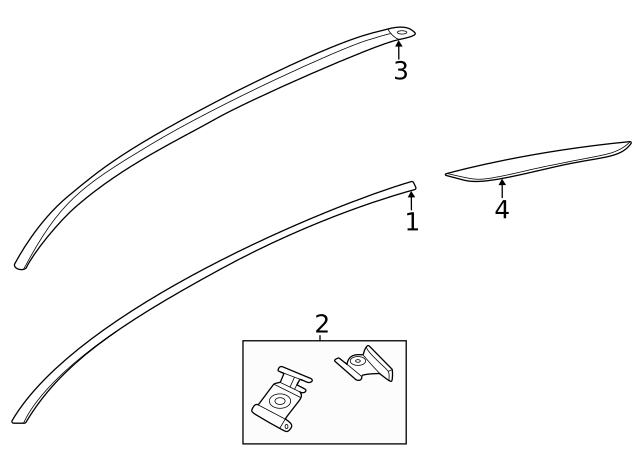 3
4
1
2