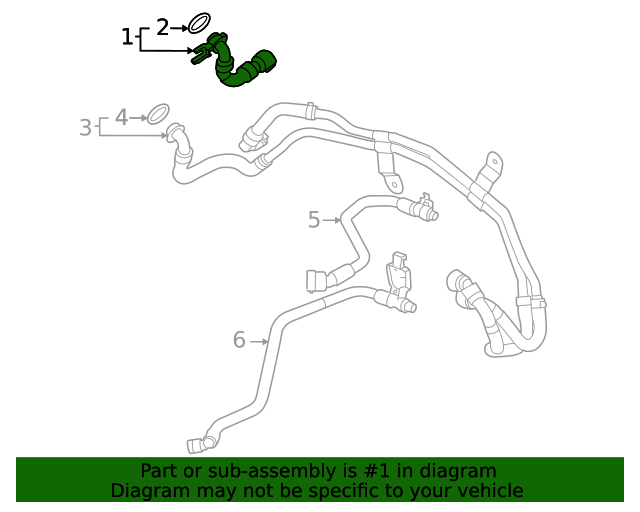 1
2
3
4
5
6

Part or sub-assembly is #1 in diagram
Diagram may not be specific to your vehicle