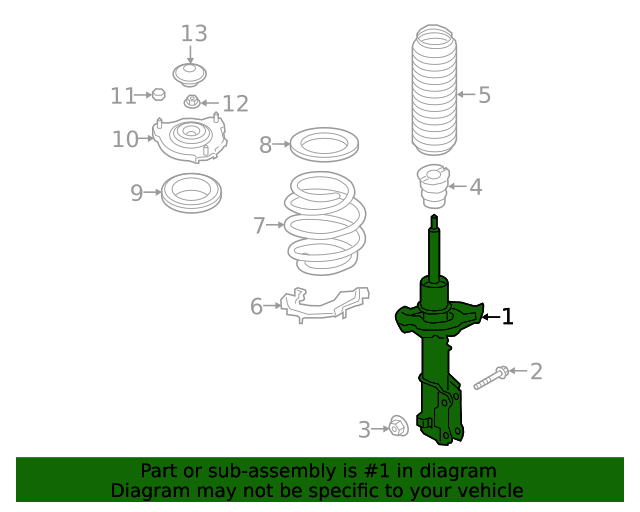 13
11
12
10
9
8
7
6
5
4
1
2
3

Part or sub-assembly is #1 in diagram
Diagram may not be specific to your vehicle