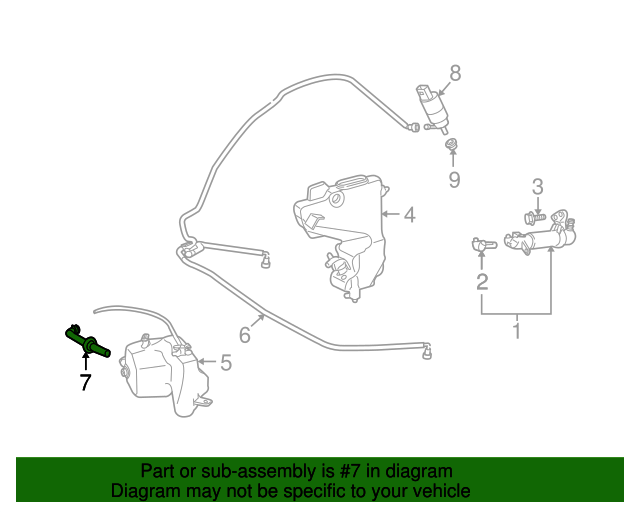 8

9

3

4

2

1

6

5

7

Part or sub-assembly is #7 in diagram
Diagram may not be specific to your vehicle