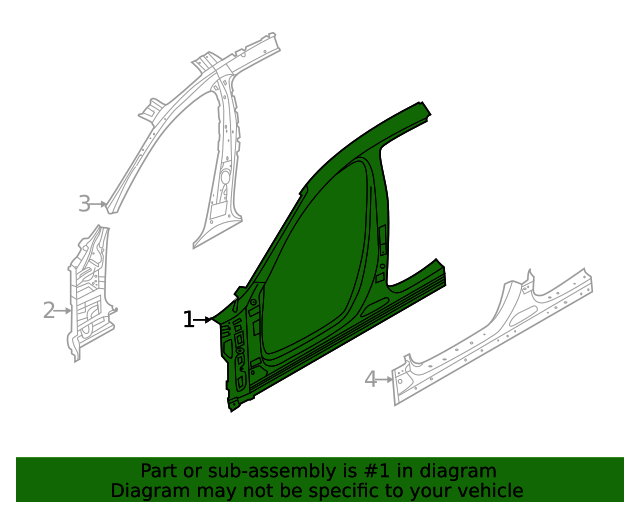 3
2
1
4

Part or sub-assembly is #1 in diagram
Diagram may not be specific to your vehicle