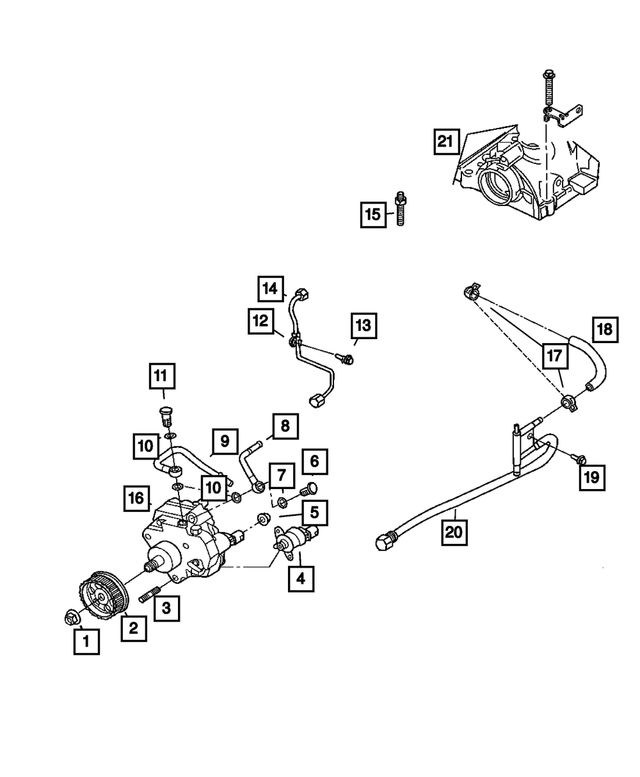 21
15
14
12
13
18
17
11
8
9
10
6
7
10
16
5
19
20
4
3
2
1