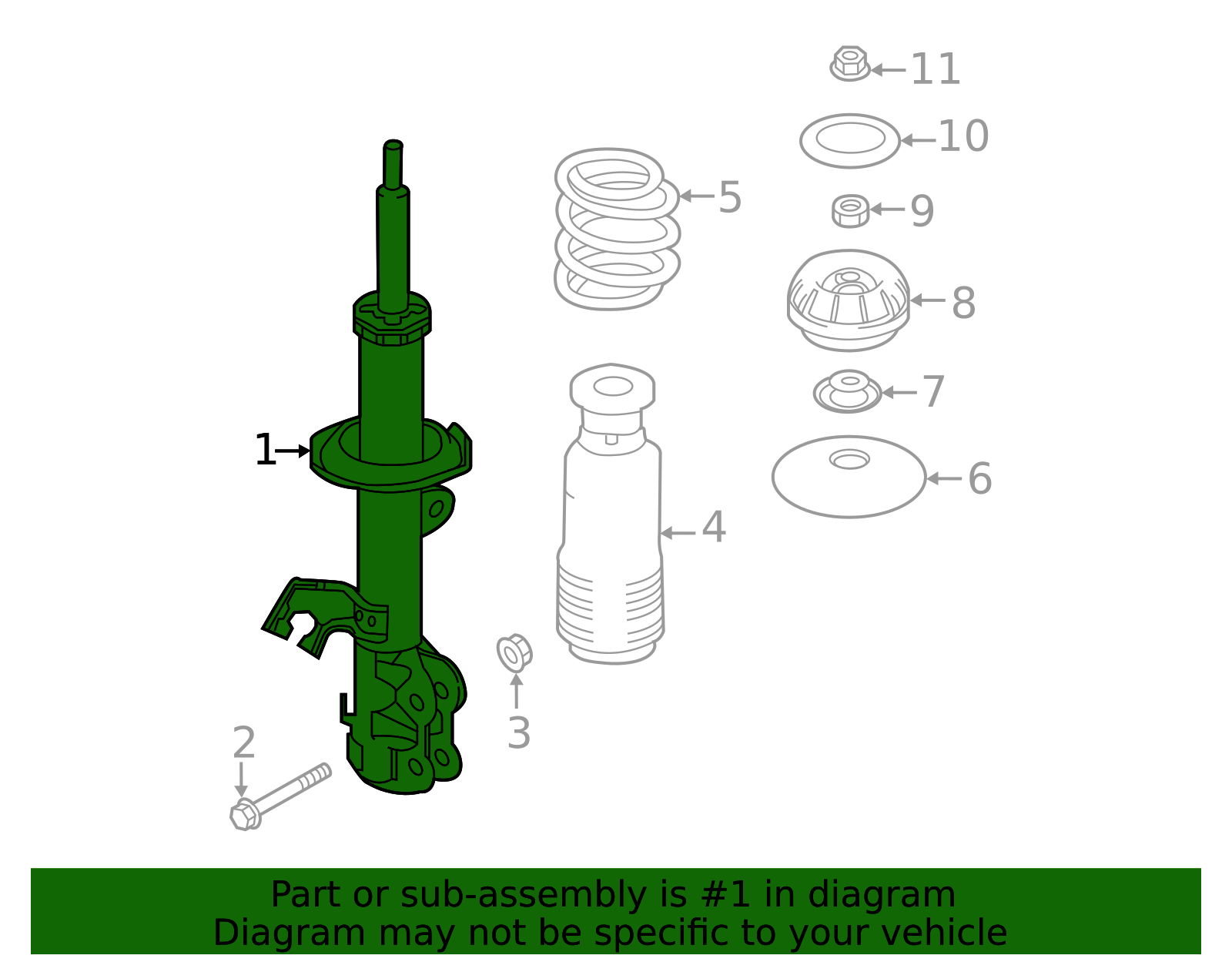 11
10
5
9
8
7
1
6
4
3
2

Part or sub-assembly is #1 in diagram
Diagram may not be specific to your vehicle