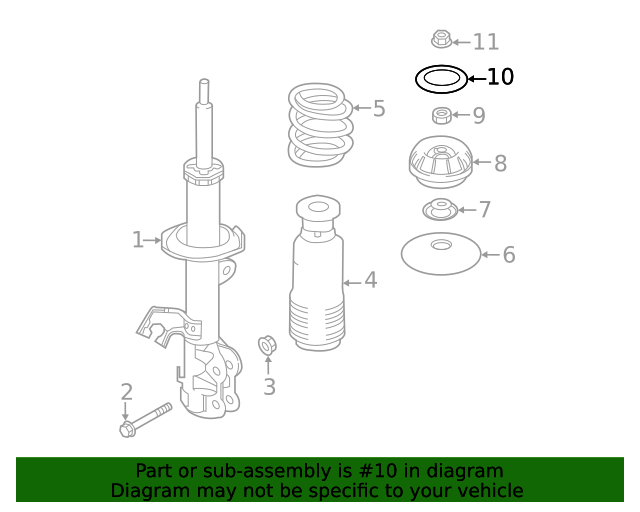 11
10
5
9
8
7
1
6
4
3
2

Part or sub-assembly is #10 in diagram
Diagram may not be specific to your vehicle