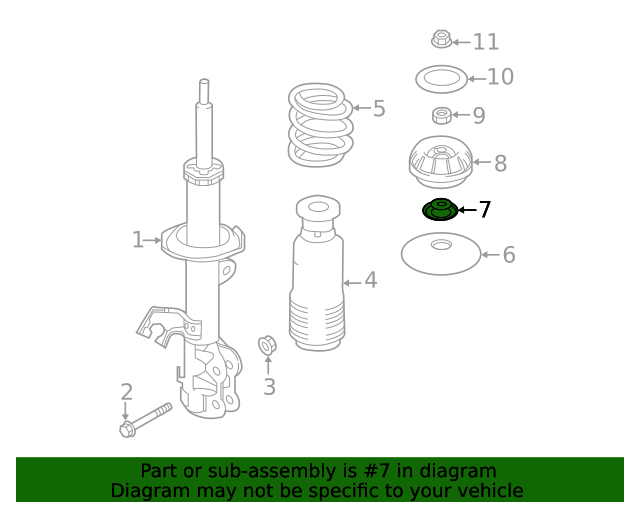 11
10
5
9
8
7
1
6
4
3
2

Part or sub-assembly is #7 in diagram
Diagram may not be specific to your vehicle