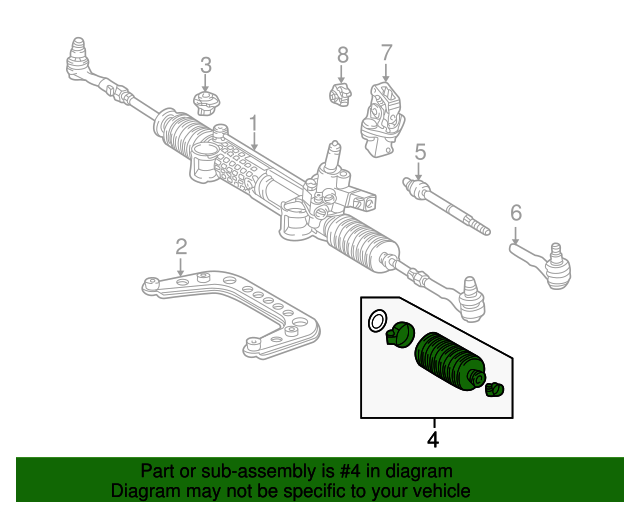 3
8
7
1
5
6
2
4

Part or sub-assembly is #4 in diagram
Diagram may not be specific to your vehicle