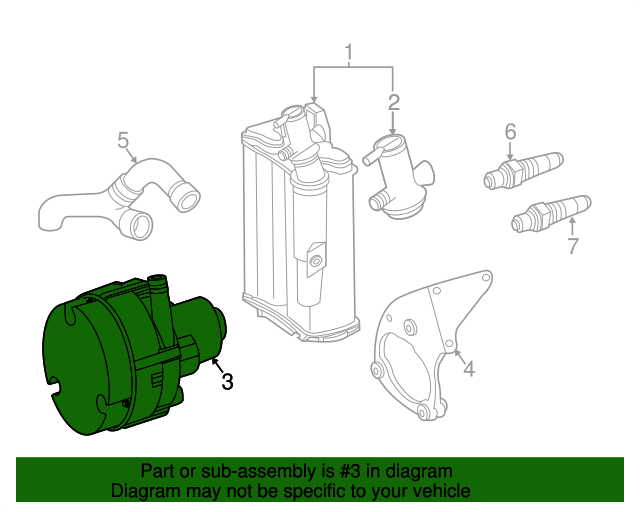 1
2
5
6
7
3
4

Part or sub-assembly is #3 in diagram
Diagram may not be specific to your vehicle